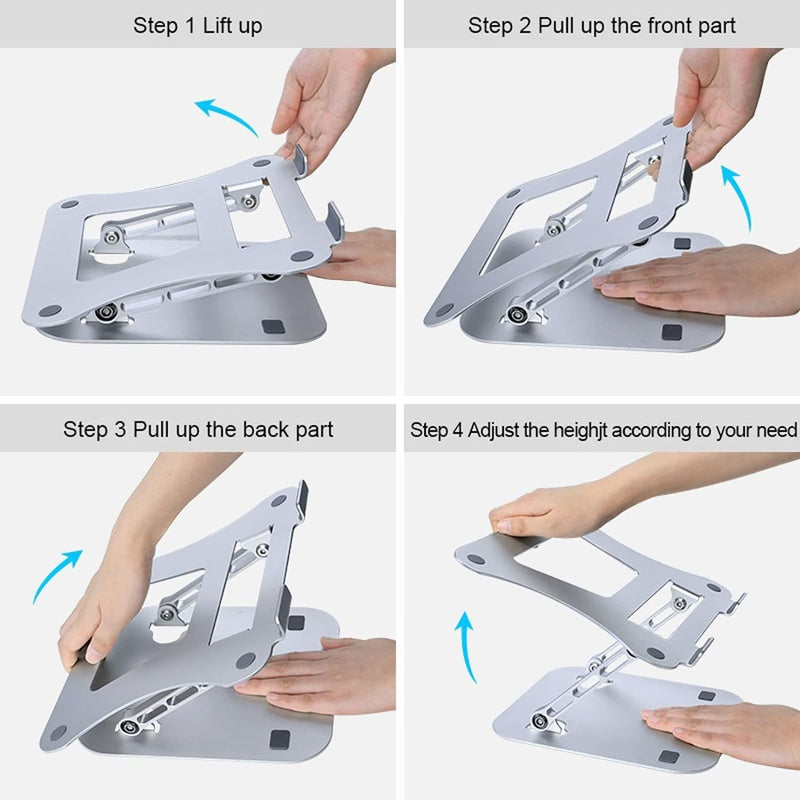 Step 1 Lift up

Step 2 Pull up the front part

Step 3 Pull up the back part

Step 4 Adjust the heighjt according to your need