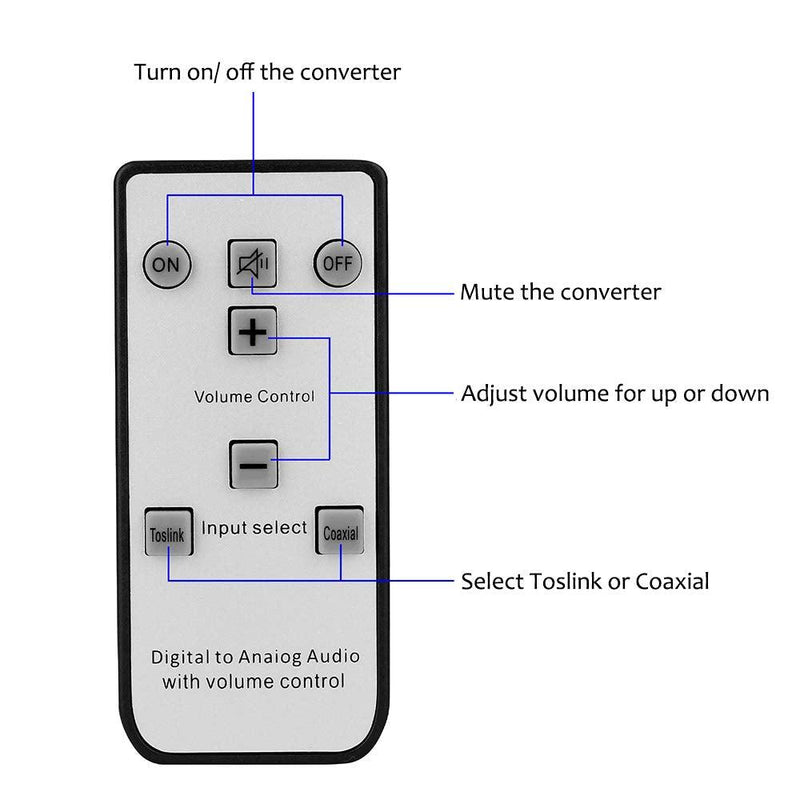 Turn on/ off the converter

ON

OFF

Mute the converter

+

Volume Control

Adjust volume for up or down

−

Toslink

Input select

Coaxial

Select Toslink or Coaxial

Digital to Anaiog Audio with volume control