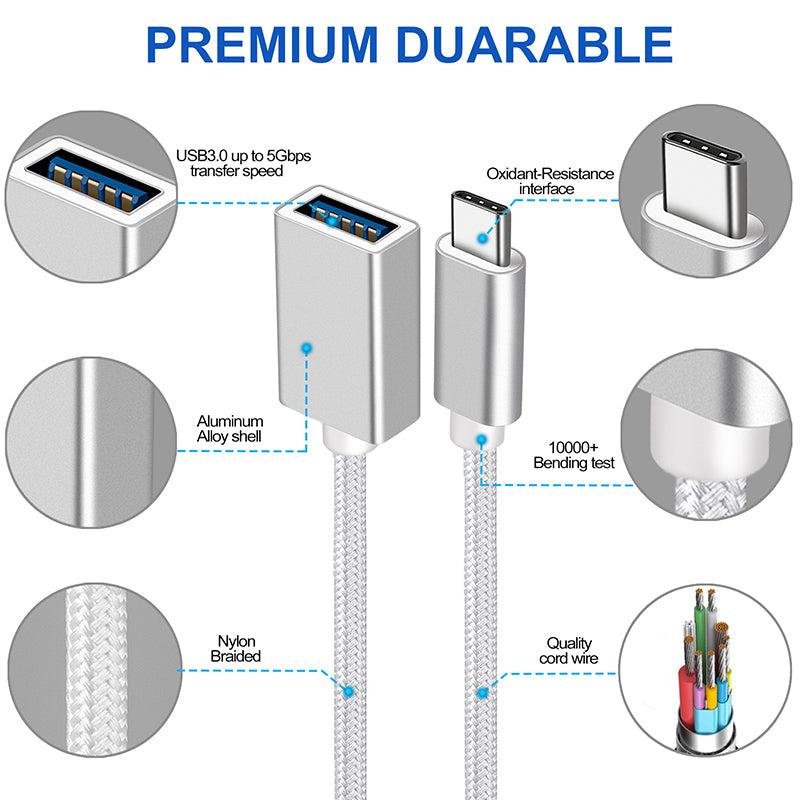 PREMIUM DUARABLE

USB3.0 up to 5Gbps transfer speed

Oxidant-Resistance interface

Aluminum Alloy shell

10000+ Bending test

Nylon Braided

Quality cord wire