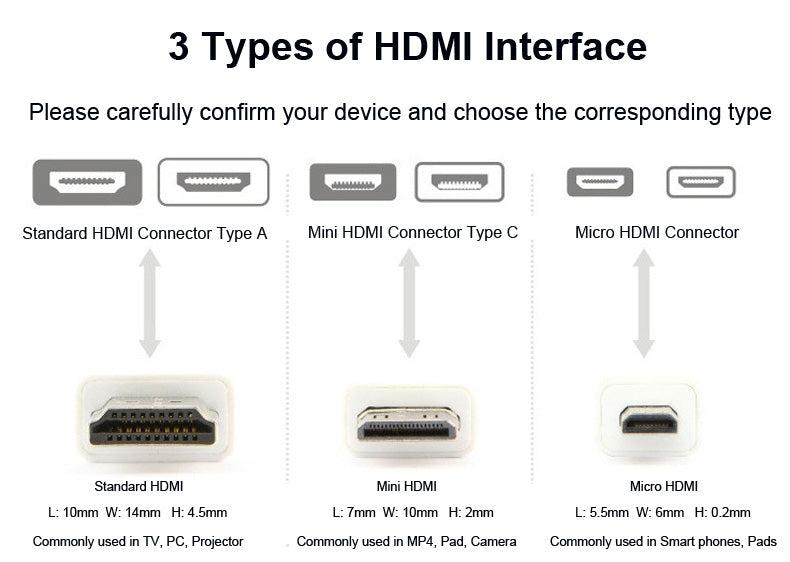 3 Types of HDMI Interface

Please carefully confirm your device and choose the corresponding type

Standard HDMI Connector Type A

Standard HDMI

L: 10mm W: 14mm H: 4.5mm

Commonly used in TV, PC, Projector

Mini HDMI Connector Type C

Mini HDMI

L: 7mm W: 10mm H: 2mm

Commonly used in MP4, Pad, Camera

Micro HDMI Connector

Micro HDMI

L: 5.5mm W: 6mm H: 0.2mm

Commonly used in Smart phones, Pads