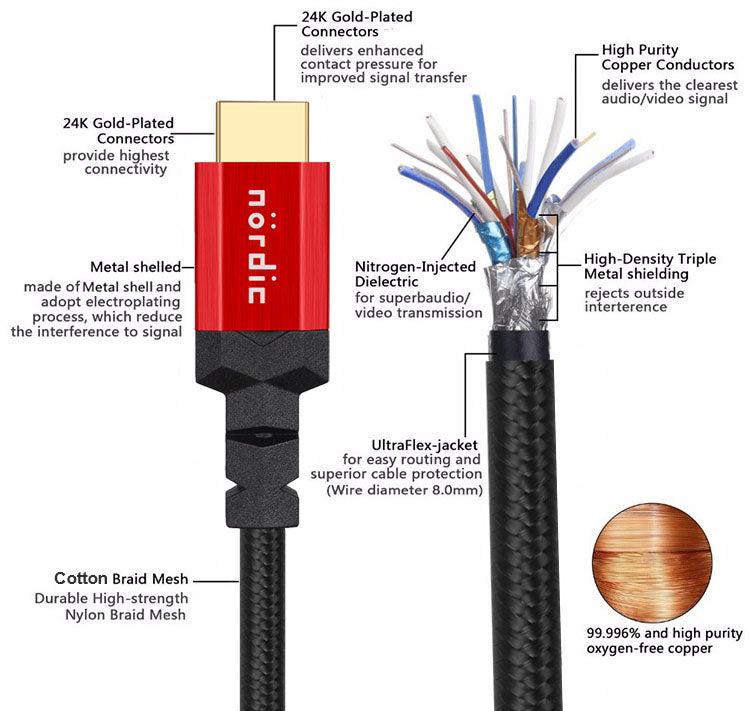 24K Gold-Plated Connectors
delivers enhanced contact pressure for improved signal transfer

High Purity Copper Conductors
delivers the clearest audio/video signal

24K Gold-Plated Connectors
provide highest connectivity

nördic

Metal shelled
made of Metal shell and adopt electroplating process, which reduce the interference to signal

Nitrogen-Injected Dielectric
for superbaudio/ video transmission

High-Density Triple Metal shielding
rejects outside interterence

UltraFlex-jacket
for easy routing and superior cable protection (Wire diameter 8.0mm)

Cotton Braid Mesh
Durable High-strength Nylon Braid Mesh

99.996% and high purity oxygen-free copper