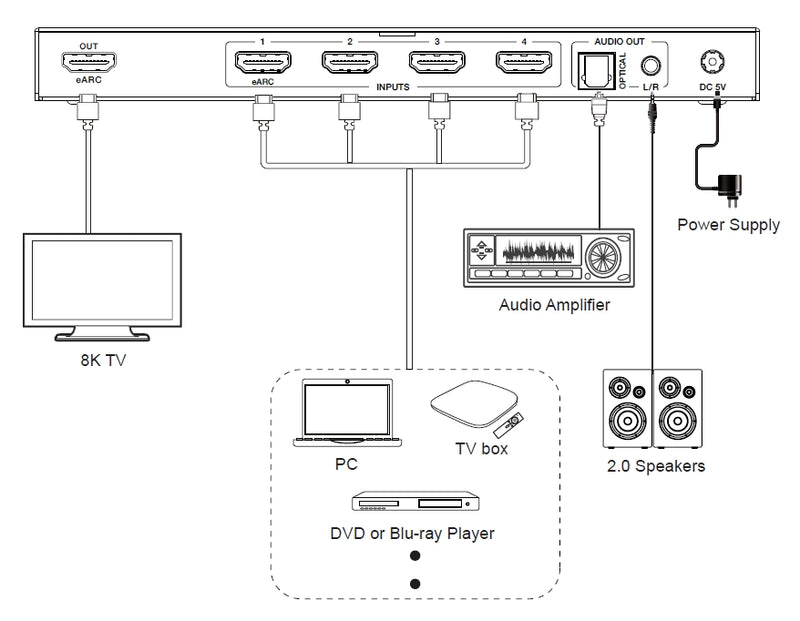 OUT
eARC
1
2
3
4
eARC
INPUTS
AUDIO OUT
OPTICAL
L/R
DC 5V
Power Supply
Audio Amplifier
8K TV
PC
TV box
DVD or Blu-ray Player
2.0 Speakers