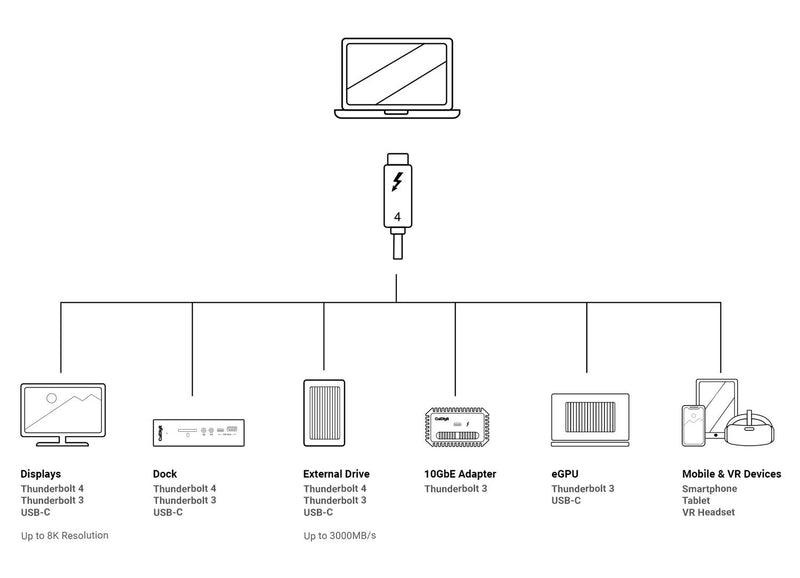 4

CalDigit

CalDigit

Displays
Thunderbolt 4
Thunderbolt 3
USB-C

Up to 8K Resolution

Dock
Thunderbolt 4
Thunderbolt 3
USB-C

External Drive
Thunderbolt 4
Thunderbolt 3
USB-C

Up to 3000MB/s

10GbE Adapter
Thunderbolt 3

eGPU
Thunderbolt 3
USB-C

Mobile & VR Devices
Smartphone
Tablet
VR Headset