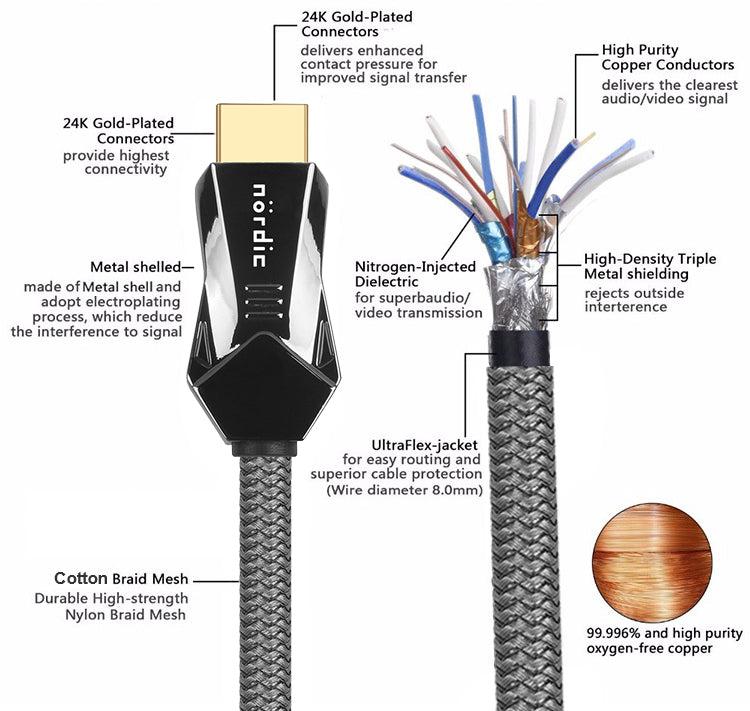 24K Gold-Plated Connectors
delivers enhanced contact pressure for improved signal transfer

High Purity Copper Conductors
delivers the clearest audio/video signal

24K Gold-Plated Connectors
provide highest connectivity

nördic

Metal shelled
made of Metal shell and adopt electroplating process, which reduce the interference to signal

Nitrogen-Injected Dielectric
for superbaudio/ video transmission

High-Density Triple Metal shielding
rejects outside interterence

UltraFlex-jacket
for easy routing and superior cable protection (Wire diameter 8.0mm)

Cotton Braid Mesh
Durable High-strength Nylon Braid Mesh

99.996% and high purity oxygen-free copper