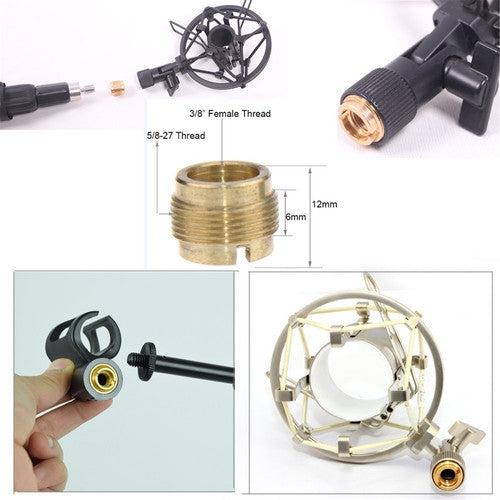 3/8" Female Thread

5/8-27 Thread

6mm

12mm