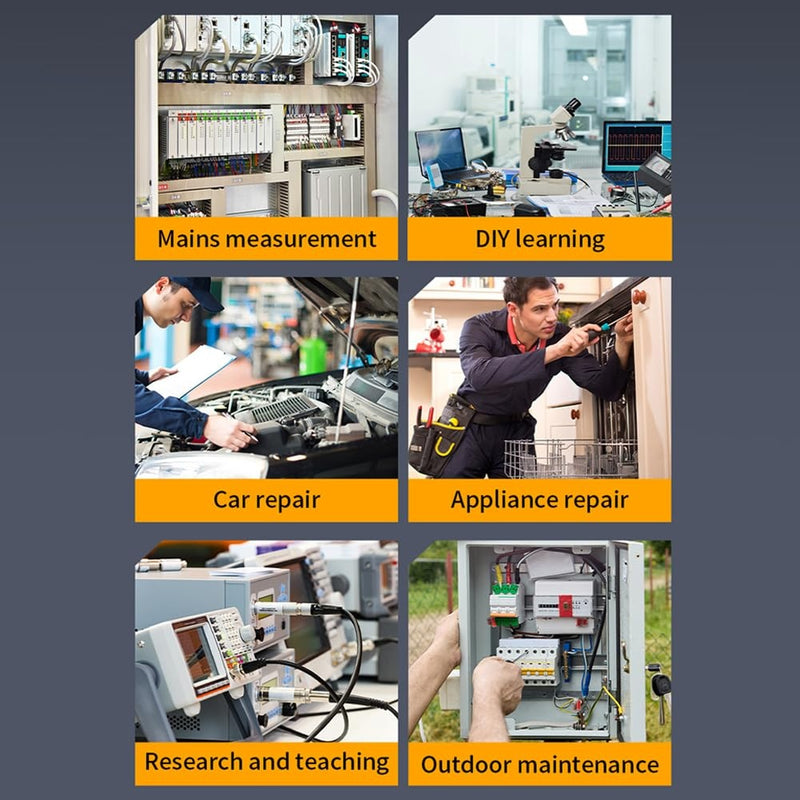 Mains measurement

DIY learning

Car repair

Appliance repair

Research and teaching

Outdoor maintenance