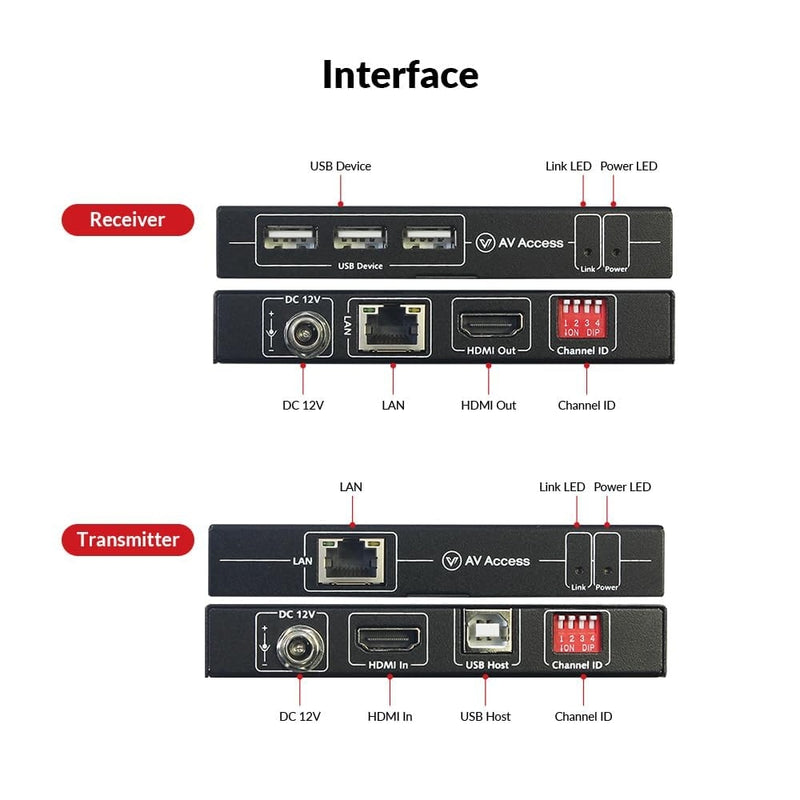 Interface

USB Device

Link LED

Power LED

Receiver

USB Device

AV Access

Link

Power

DC 12V

LAN

HDMI Out

1 2 3 4
ON DIP

Channel ID

DC 12V

LAN

HDMI Out

Channel ID

LAN

Link LED

Power LED

Transmitter

LAN

AV Access

Link

Power

DC 12V

HDMI In

USB Host

1 2 3 4
ON DIP

Channel ID

DC 12V

HDMI In

USB Host

Channel ID